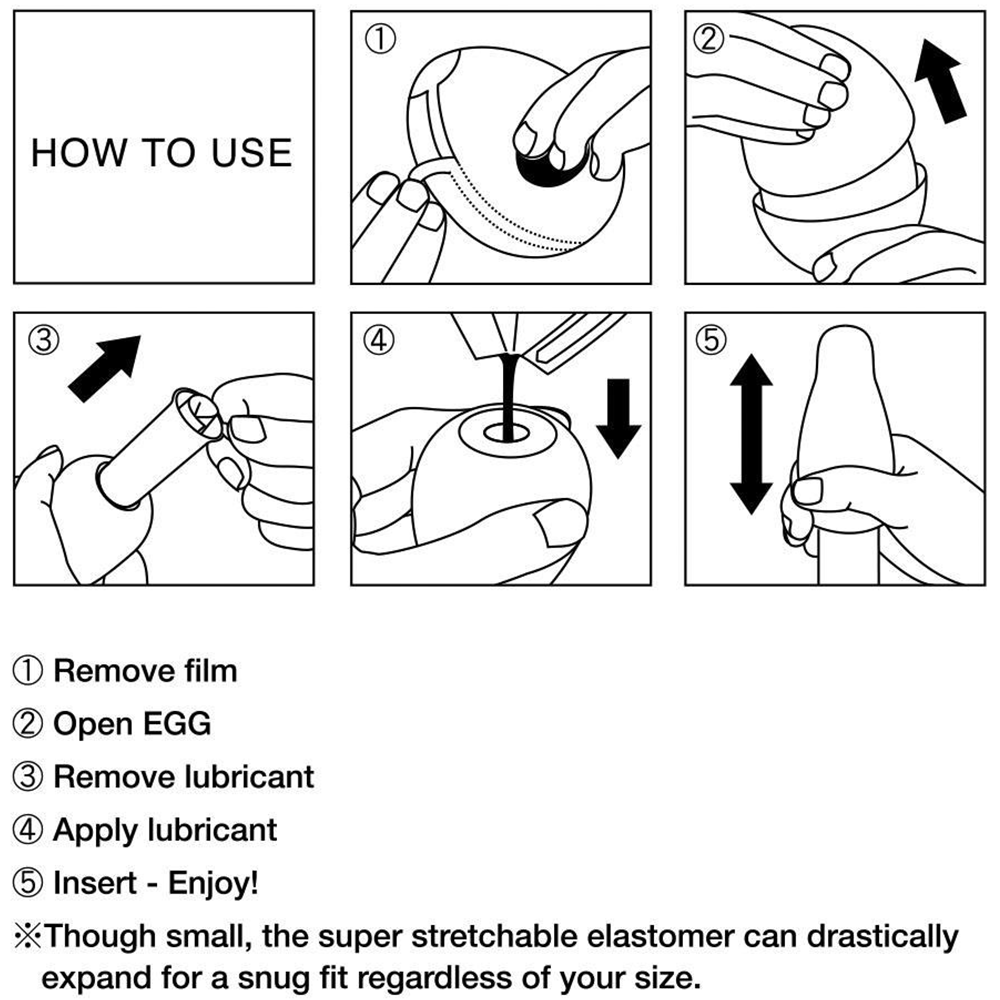 HOW TO USE

①

②

③

④

⑤

① Remove film

② Open EGG

③ Remove lubricant

④ Apply lubricant

⑤ Insert - Enjoy!

※Though small, the super stretchable elastomer can drastically expand for a snug fit regardless of your size.